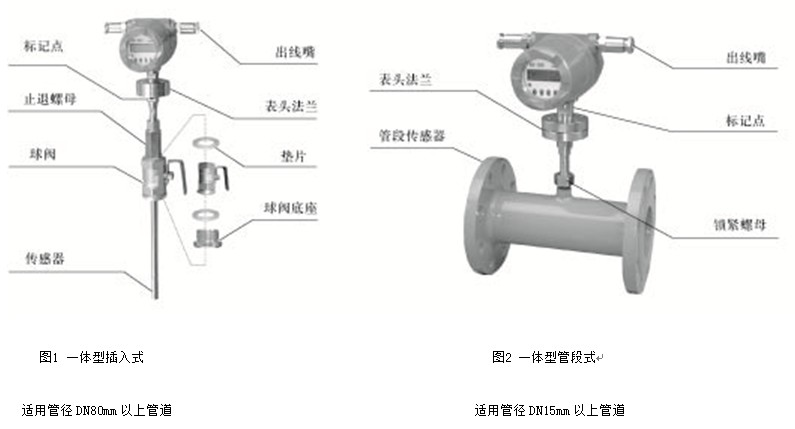 标记点

止退螺母

球阀

传感器

出线嘴

表头法兰

垫片

球阀底座

图1 一体型插入式

适用管径 DN80mm 以上管道

表头法兰

管段传感器

出线嘴

标记点

锁紧螺母

图2 一体型管段式

适用管径 DN15mm 以上管道