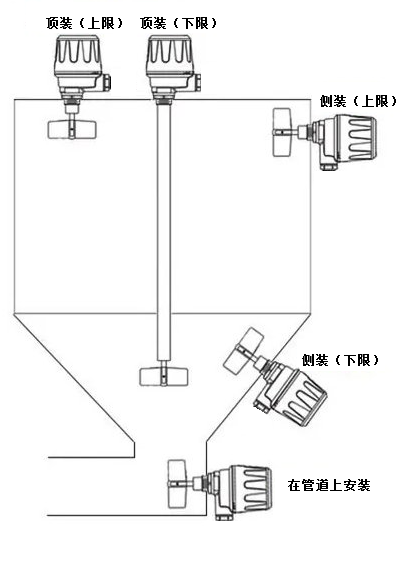 顶装（上限） 顶装（下限）

侧装（上限）

侧装（下限）

在管道上安装